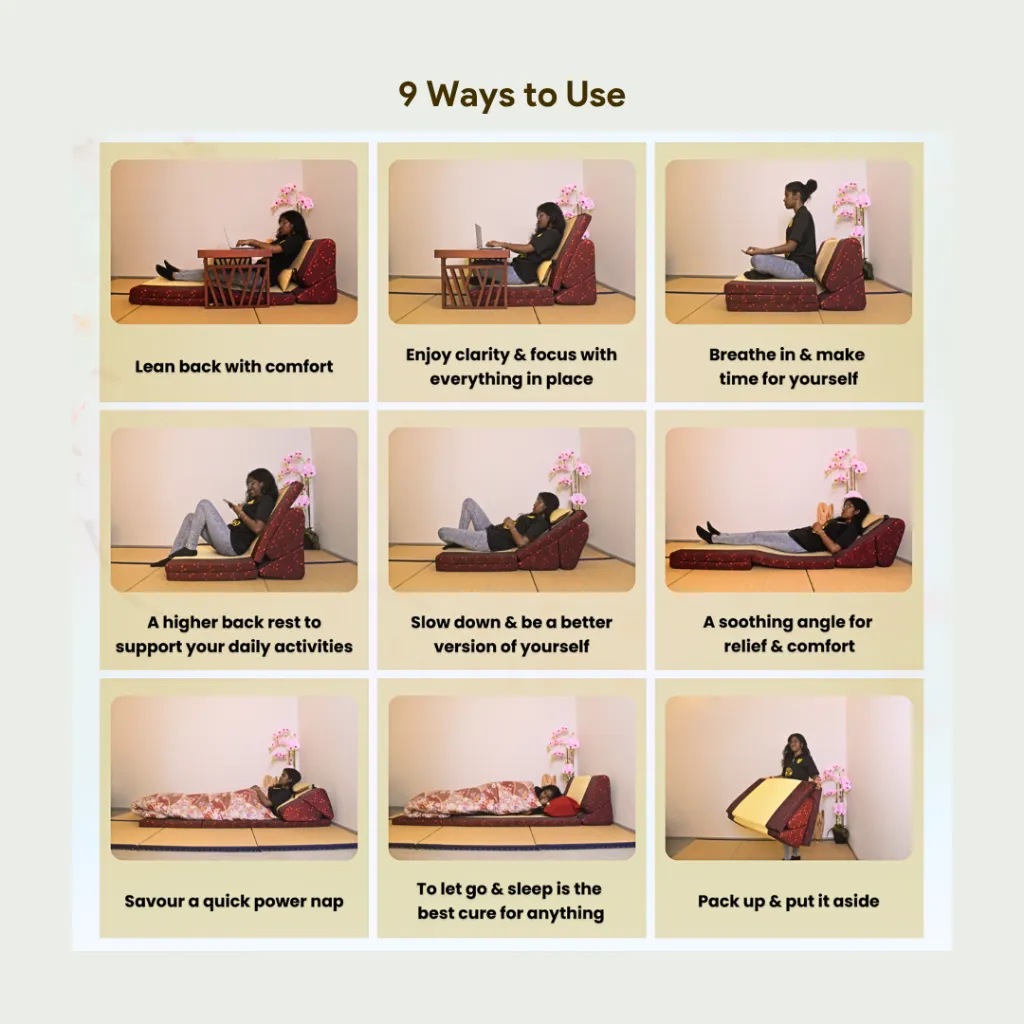 9 Ways to Use

Lean back with comfort

Enjoy clarity & focus with everything in place

Breathe in & make time for yourself

A higher back rest to support your daily activities

Slow down & be a better version of yourself

A soothing angle for relief & comfort

Savour a quick power nap

To let go & sleep is the best cure for anything

Pack up & put it aside